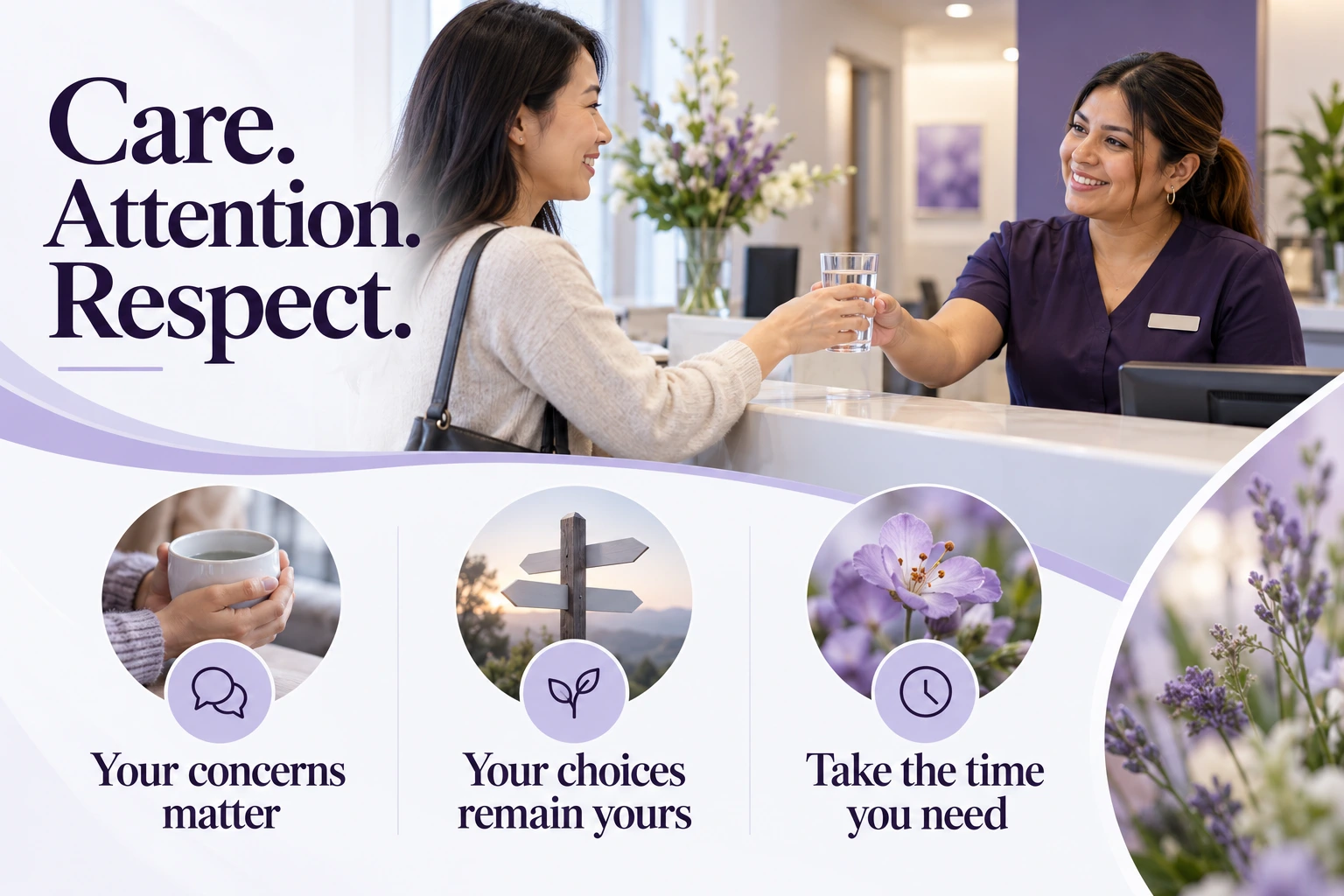 Care.
Attention.
Respect.

Your concerns matter

Your choices remain yours

Take the time you need