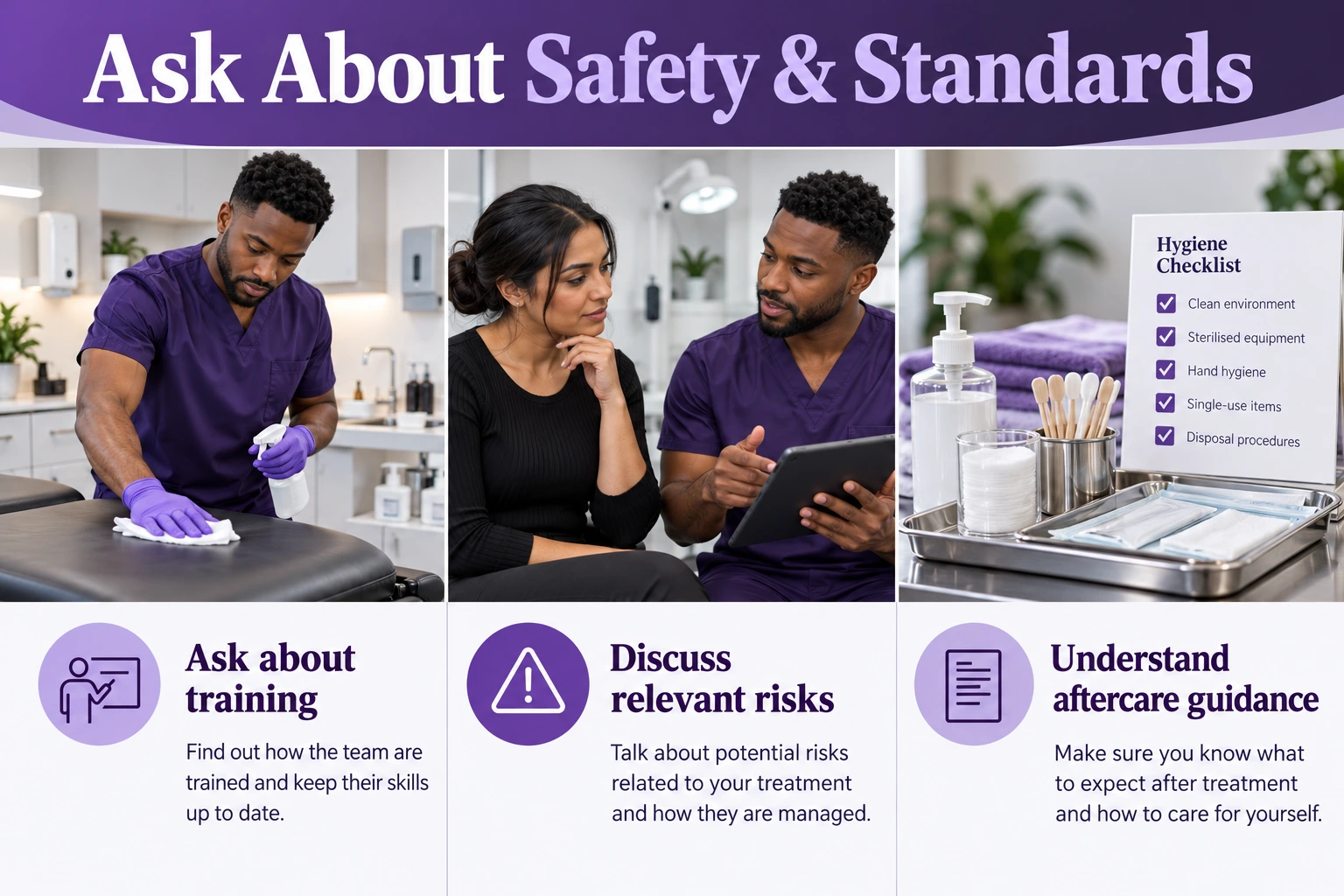 Ask About Safety & Standards

Hygiene Checklist
☑ Clean environment
☑ Sterilised equipment
☑ Hand hygiene
☑ Single-use items
☑ Disposal procedures

Ask about training

Find out how the team are trained and keep their skills up to date.

Discuss relevant risks

Talk about potential risks related to your treatment and how they are managed.

Understand aftercare guidance

Make sure you know what to expect after treatment and how to care for yourself.